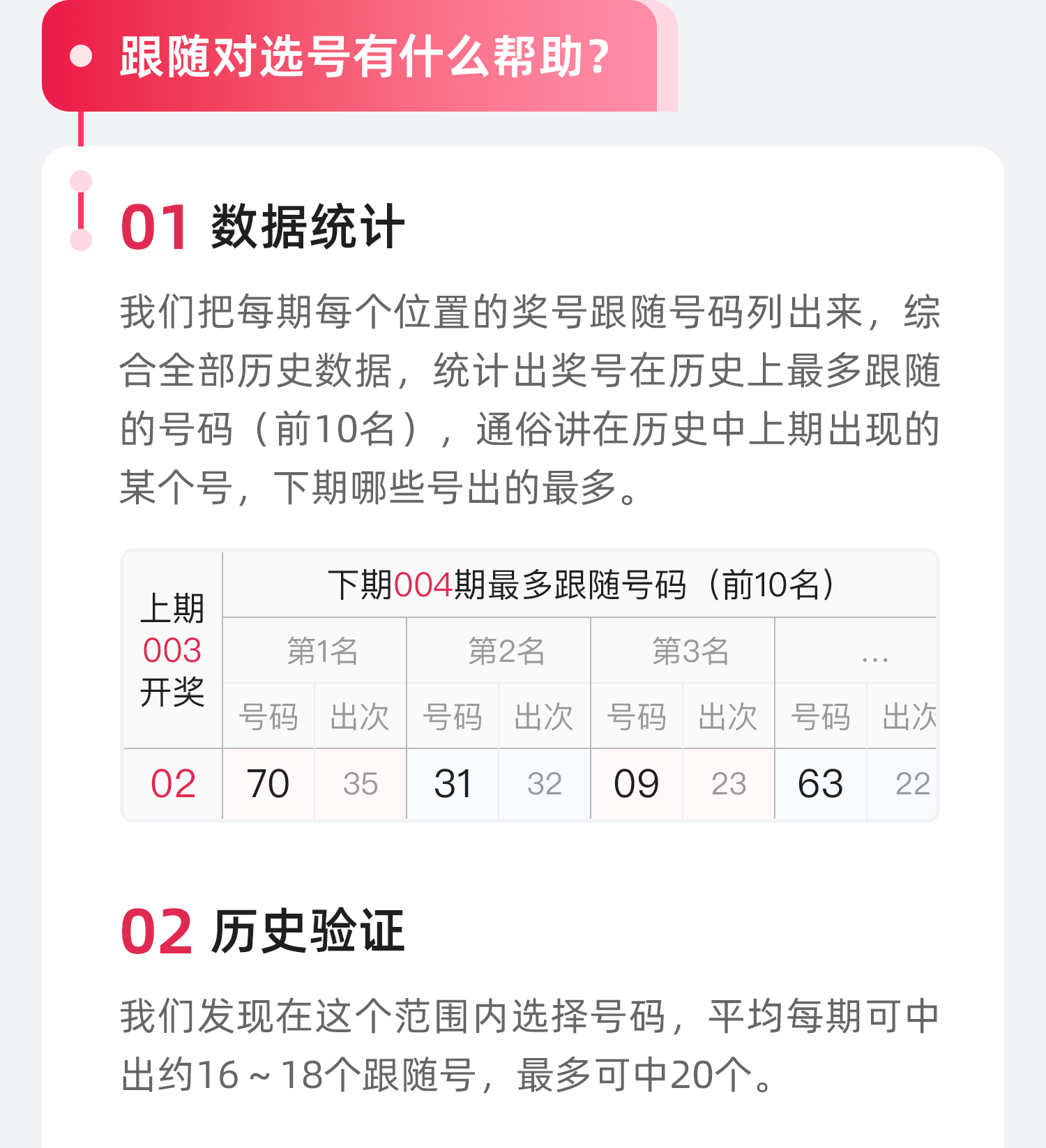 跟随对选号有什么帮助?

01 数据统计

我们把每期每个位置的奖号跟随号码列出来，综合全部历史数据，统计出奖号在历史上最多跟随的号码（前10名），通俗讲在历史中上期出现的某个号，下期哪些号出的最多。

| 上期003开奖 | 下期004期最多跟随号码（前10名） | | | | | | | |
|---|---|---|---|---|---|---|---|---|
| | 第1名 | | 第2名 | | 第3名 | | ... | |
| | 号码 | 出次 | 号码 | 出次 | 号码 | 出次 | 号码 | 出次 |
| 02 | 70 | 35 | 31 | 32 | 09 | 23 | 63 | 22 |

02 历史验证

我们发现在这个范围内选择号码，平均每期可中出约16～18个跟随号，最多可中20个。